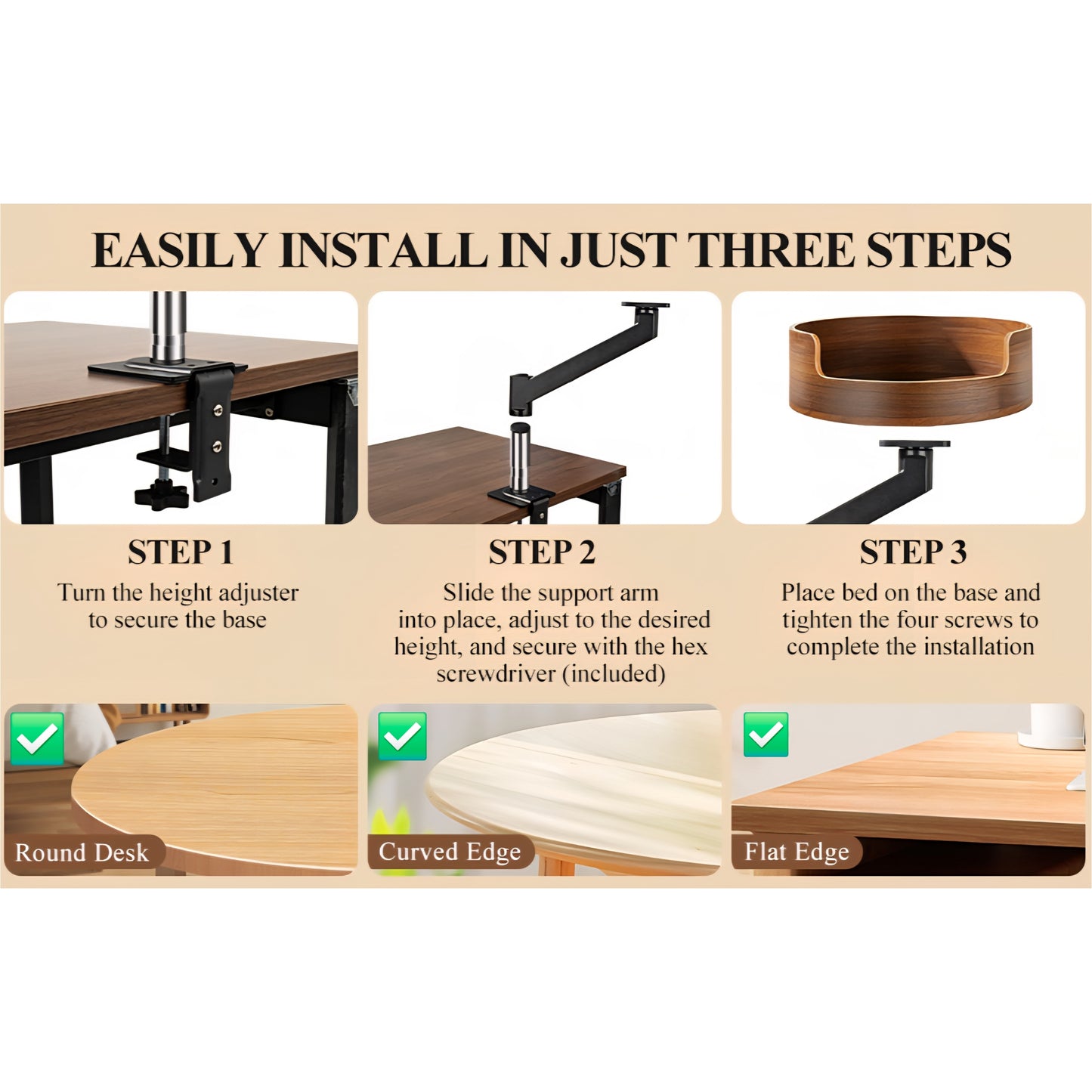 EASILY INSTALL IN JUST THREE STEPS

STEP 1
Turn the height adjuster to secure the base

STEP 2
Slide the support arm into place, adjust to the desired height, and secure with the hex screwdriver (included)

STEP 3
Place bed on the base and tighten the four screws to complete the installation

Round Desk

Curved Edge

Flat Edge